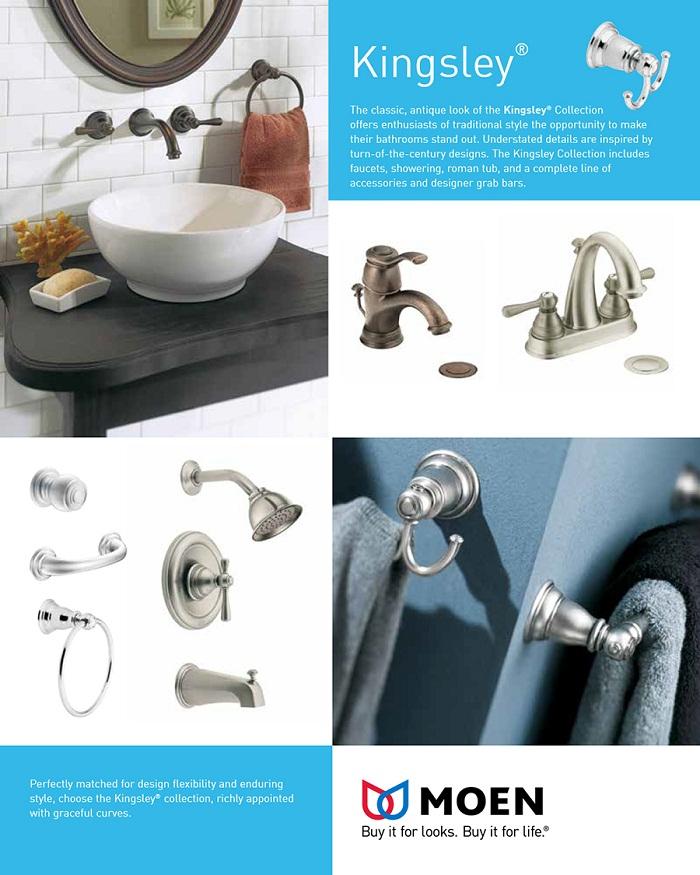 Kingsley®

The classic, antique look of the Kingsley® Collection offers enthusiasts of traditional style the opportunity to make their bathrooms stand out. Understated details are inspired by turn-of-the-century designs. The Kingsley Collection includes faucets, showering, roman tub, and a complete line of accessories and designer grab bars.

Perfectly matched for design flexibility and enduring style, choose the Kingsley® collection, richly appointed with graceful curves.

MOEN
Buy it for looks. Buy it for life.®